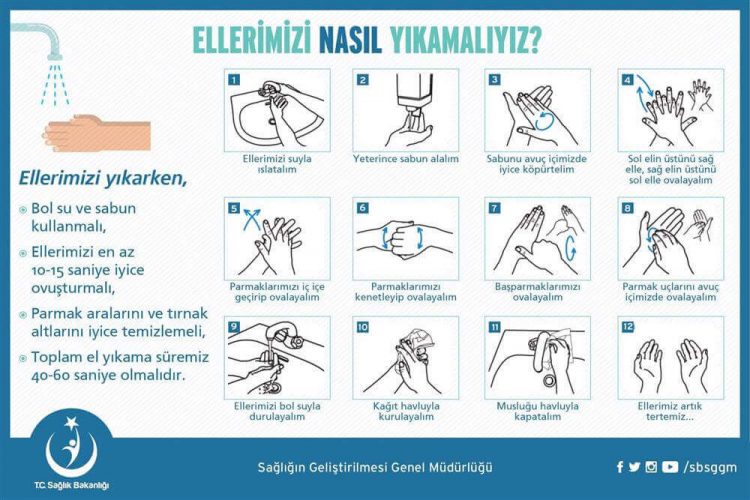 ELLERİMİZİ NASIL YIKAMALIYIZ?

Ellerimizi yıkarken,

Bol su ve sabun kullanmalı,

Ellerimizi en az 10-15 saniye iyice ovuşturmalı,

Parmak aralarını ve tırnak altlarını iyice temizlemeli,

Toplam el yıkama süremiz 40-60 saniye olmalıdır.

1
Ellerimizi suyla ıslatalım

2
Yeterince sabun alalım

3
Sabunu avuç içimizde iyice köpürtelim

4
Sol elin üstünü sağ elle, sağ elin üstünü sol elle ovalayalım

5
Parmaklarımızı iç içe geçirip ovalayalım

6
Parmaklarımızı kenetleyip ovalayalım

7
Başparmaklarımızı ovalayalım

8
Parmak uçlarını avuç içimizde ovalayalım

9
Ellerimizi bol suyla durulayalım

10
Kağıt havluyla kurulayalım

11
Musluğu havluyla kapatalım

12
Ellerimiz artık tertemiz...

T.C. Sağlık Bakanlığı

Sağlığın Geliştirilmesi Genel Müdürlüğü

/sbsggm